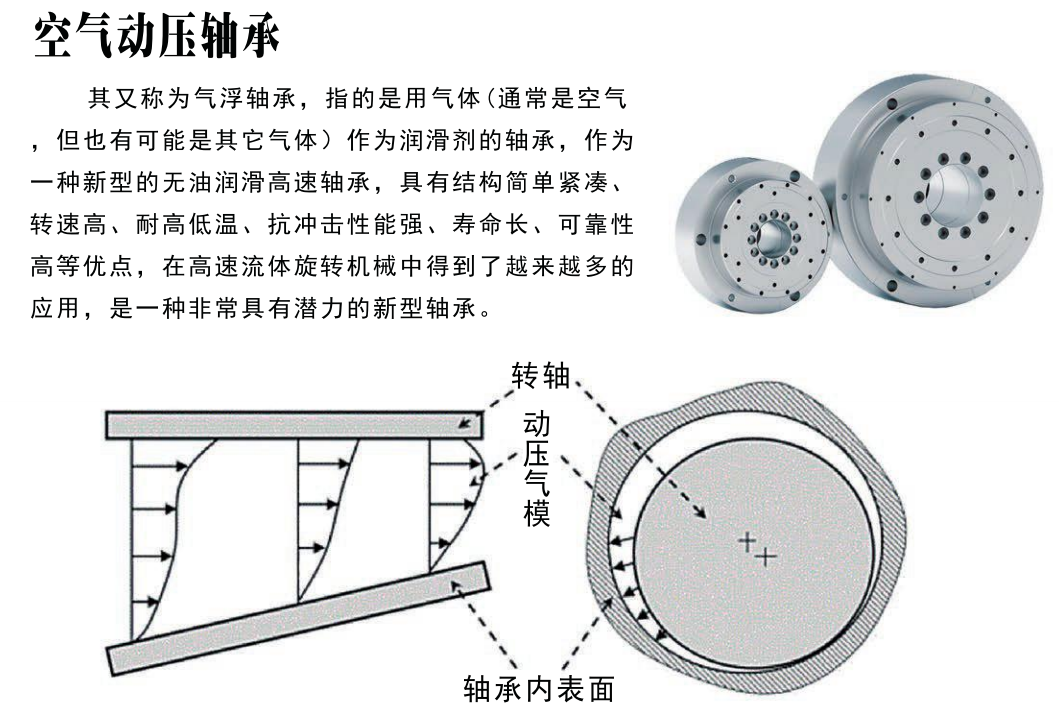 空气动压轴承

其又称为气浮轴承，指的是用气体（通常是空气，但也有可能是其它气体）作为润滑剂的轴承，作为一种新型的无油润滑高速轴承，具有结构简单紧凑、转速高、耐高低温、抗冲击性能强、寿命长、可靠性高等优点，在高速流体旋转机械中得到了越来越多的应用，是一种非常具有潜力的新型轴承。

转轴

动压气模

轴承内表面